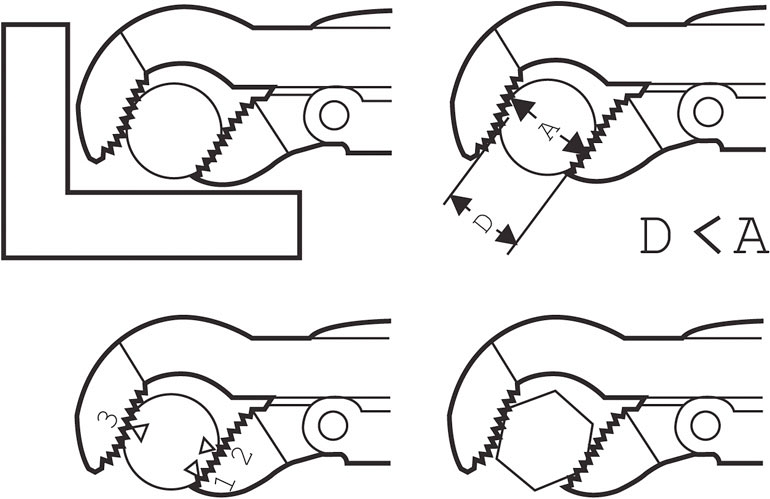 A
D
D < A
3
2
1